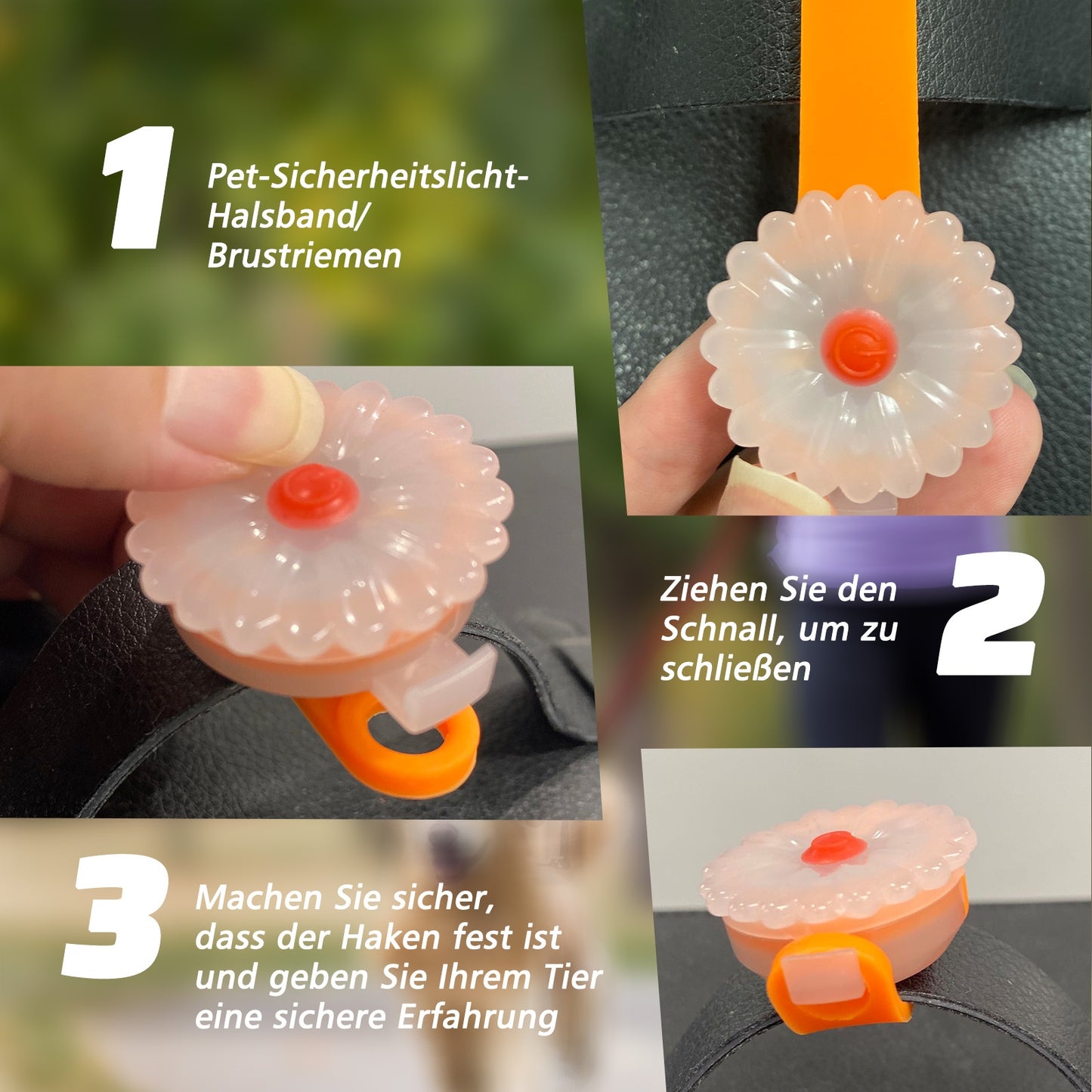 1

Pet-Sicherheitslicht-Halsband/ Brustriemen

Ziehen Sie den Schnall, um zu schließen

2

3

Machen Sie sicher, dass der Haken fest ist und geben Sie Ihrem Tier eine sichere Erfahrung