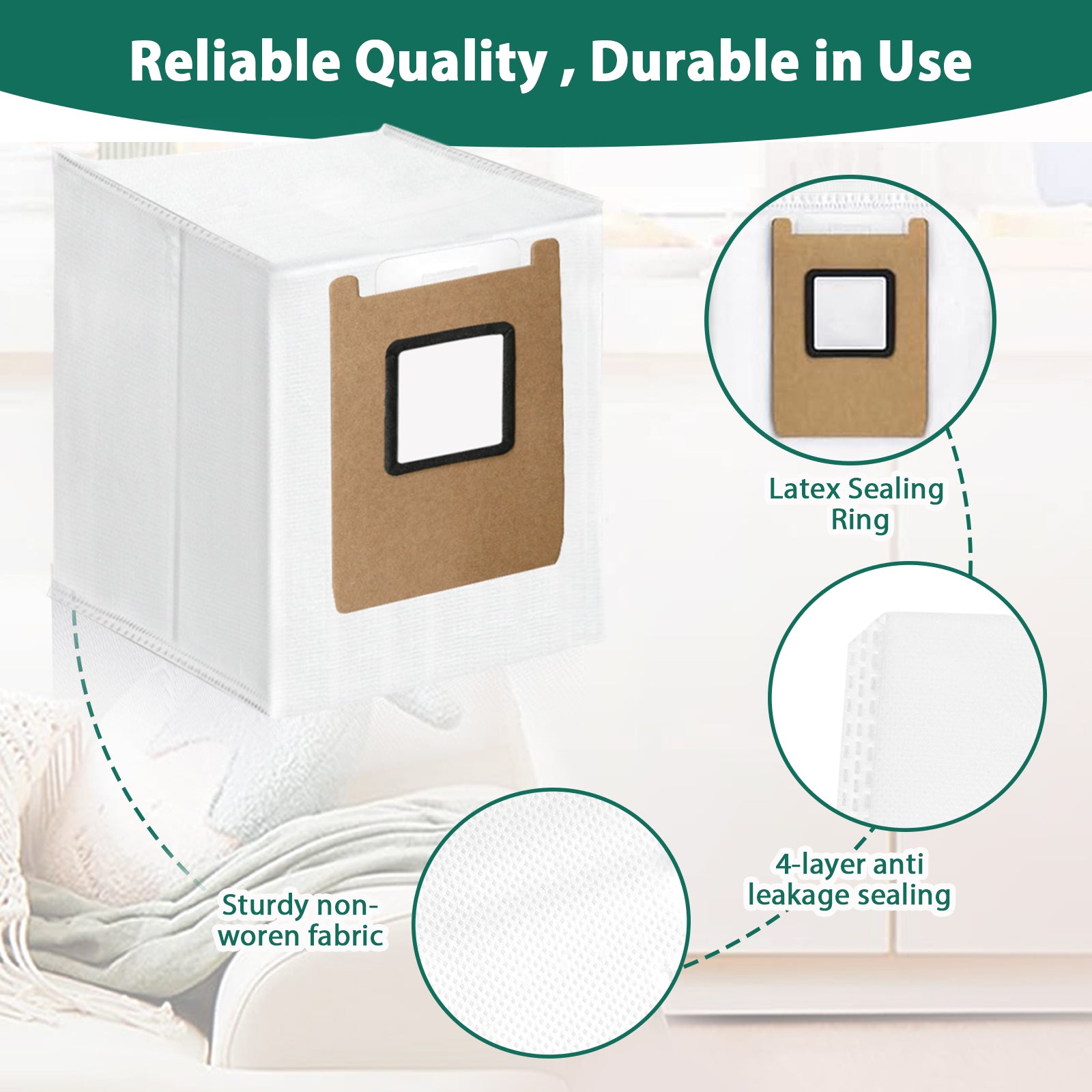 Reliable Quality , Durable in Use

Latex Sealing Ring

4-layer anti leakage sealing

Sturdy non-woren fabric